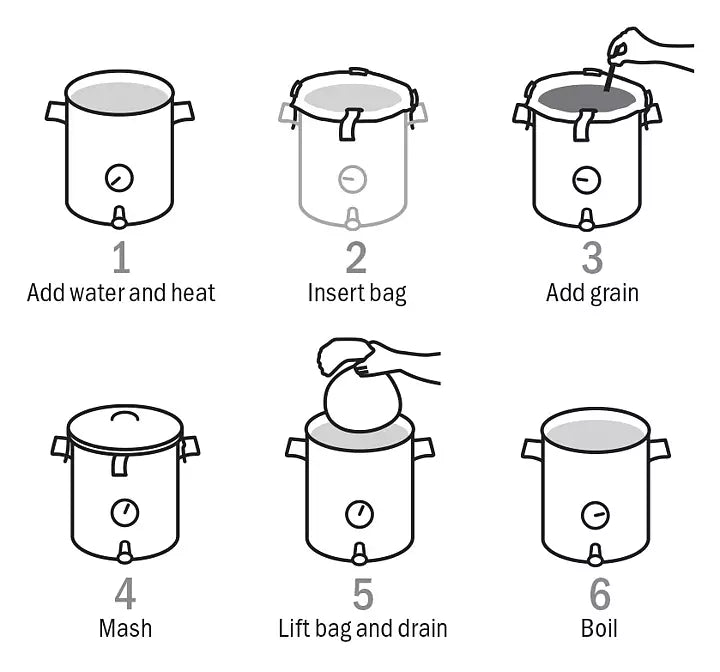 1
Add water and heat

2
Insert bag

3
Add grain

4
Mash

5
Lift bag and drain

6
Boil